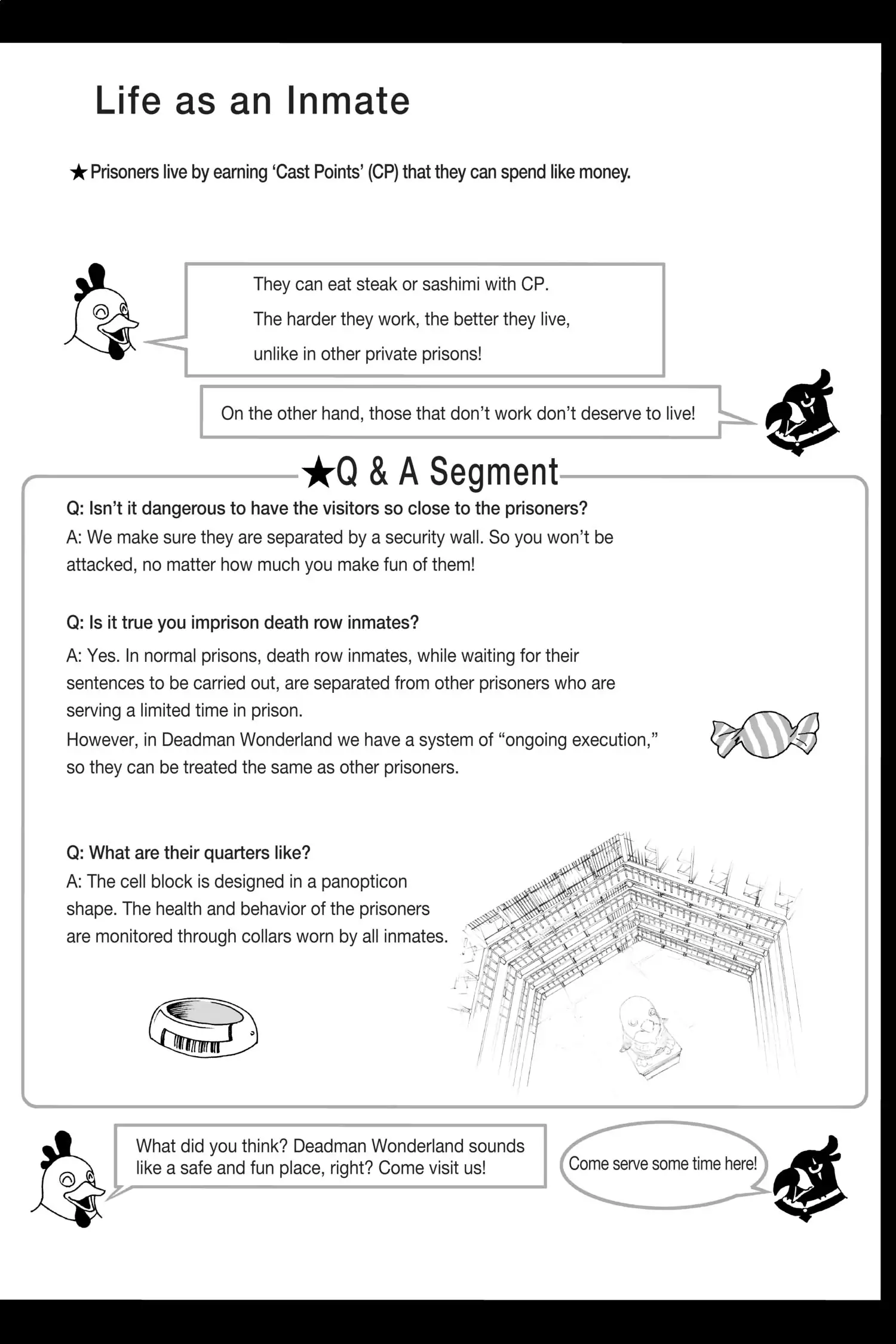 Life as an Inmate

★Prisoners live by earning 'Cast Points' (CP) that they can spend like money.

They can eat steak or sashimi with CP. The harder they work, the better they live, unlike in other private prisons!

On the other hand, those that don't work don't deserve to live!

★Q & A Segment

Q: Isn't it dangerous to have the visitors so close to the prisoners?
A: We make sure they are separated by a security wall. So you won't be attacked, no matter how much you make fun of them!

Q: Is it true you imprison death row inmates?
A: Yes. In normal prisons, death row inmates, while waiting for their sentences to be carried out, are separated from other prisoners who are serving a limited time in prison.
However, in Deadman Wonderland we have a system of "ongoing execution," so they can be treated the same as other prisoners.

Q: What are their quarters like?
A: The cell block is designed in a panopticon shape. The health and behavior of the prisoners are monitored through collars worn by all inmates.

What did you think? Deadman Wonderland sounds like a safe and fun place, right? Come visit us!

Come serve some time here!